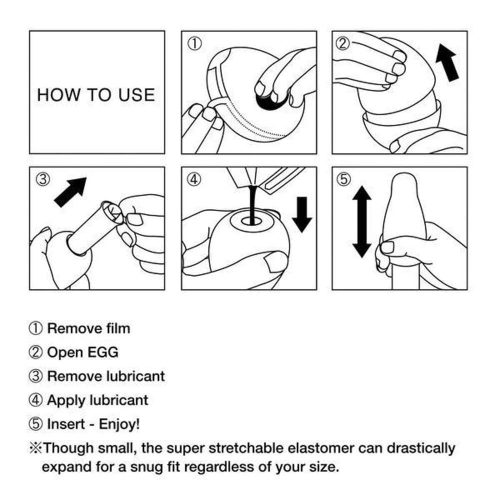 HOW TO USE

①

②

③

④

⑤

① Remove film

② Open EGG

③ Remove lubricant

④ Apply lubricant

⑤ Insert - Enjoy!

※Though small, the super stretchable elastomer can drastically expand for a snug fit regardless of your size.